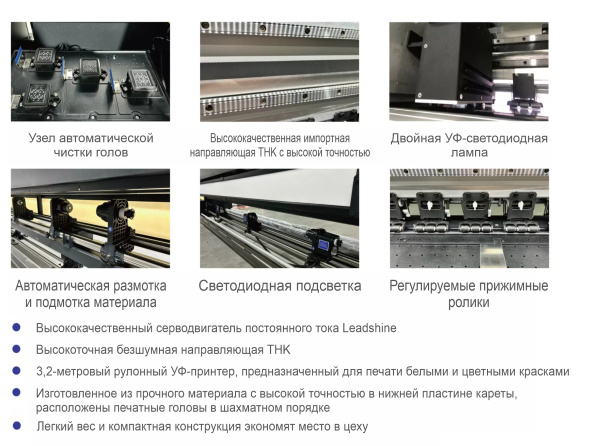 Узел автоматической чистки голов

Высококачественная импортная направляющая ТНК с высокой точностью

Двойная УФ-светодиодная лампа

Автоматическая размотка и подмотка материала

Светодиодная подсветка

Регулируемые прижимные ролики

Высококачественный серводвигатель постоянного тока Leadshine

Высокоточная безшумная направляющая ТНК

3,2-метровый рулонный УФ-принтер, предназначенный для печати белыми и цветными красками

Изготовленное из прочного материала с высокой точностью в нижней пластине кареты, расположены печатные головы в шахматном порядке

Легкий вес и компактная конструкция экономят место в цеху